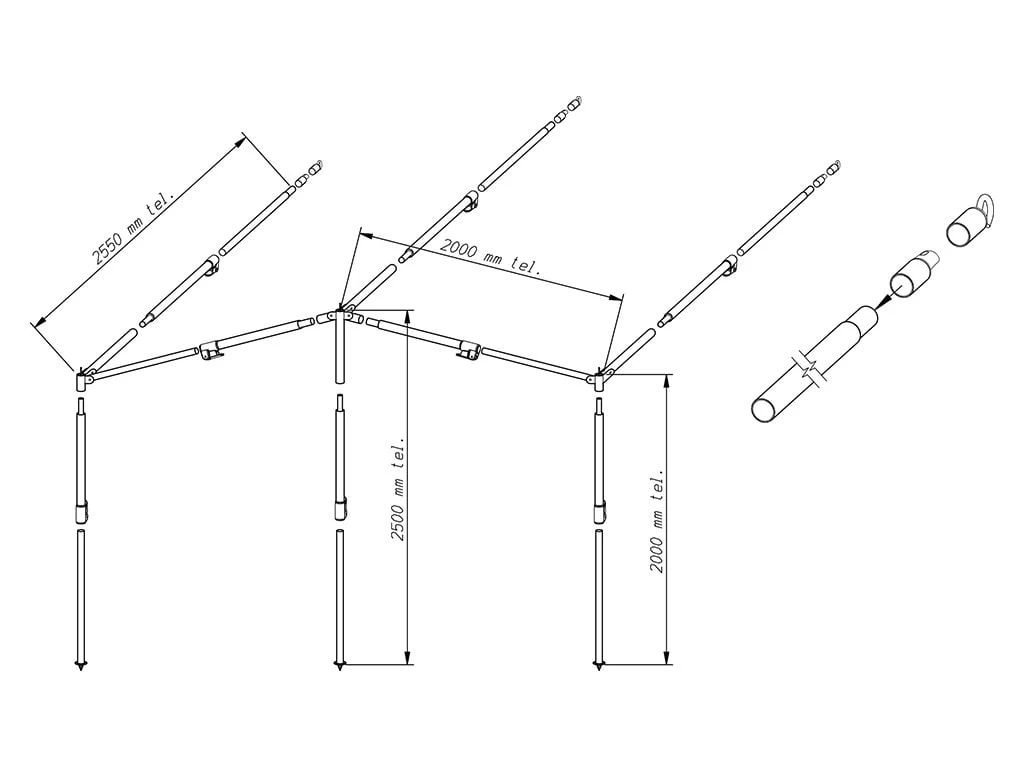 2550 mm tel.

2000 mm tel.

2500 mm tel.

2000 mm tel.